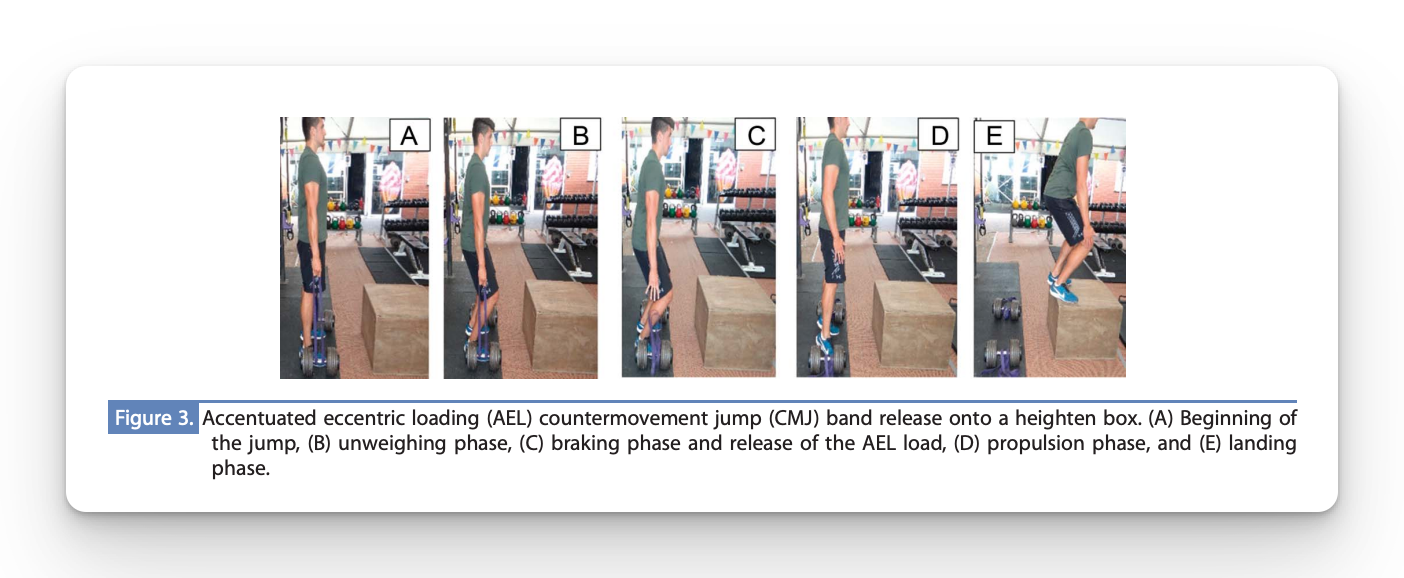 A B C D E

Figure 3. Accentuated eccentric loading (AEL) countermovement jump (CMJ) band release onto a heighten box. (A) Beginning of the jump, (B) unweighing phase, (C) braking phase and release of the AEL load, (D) propulsion phase, and (E) landing phase.