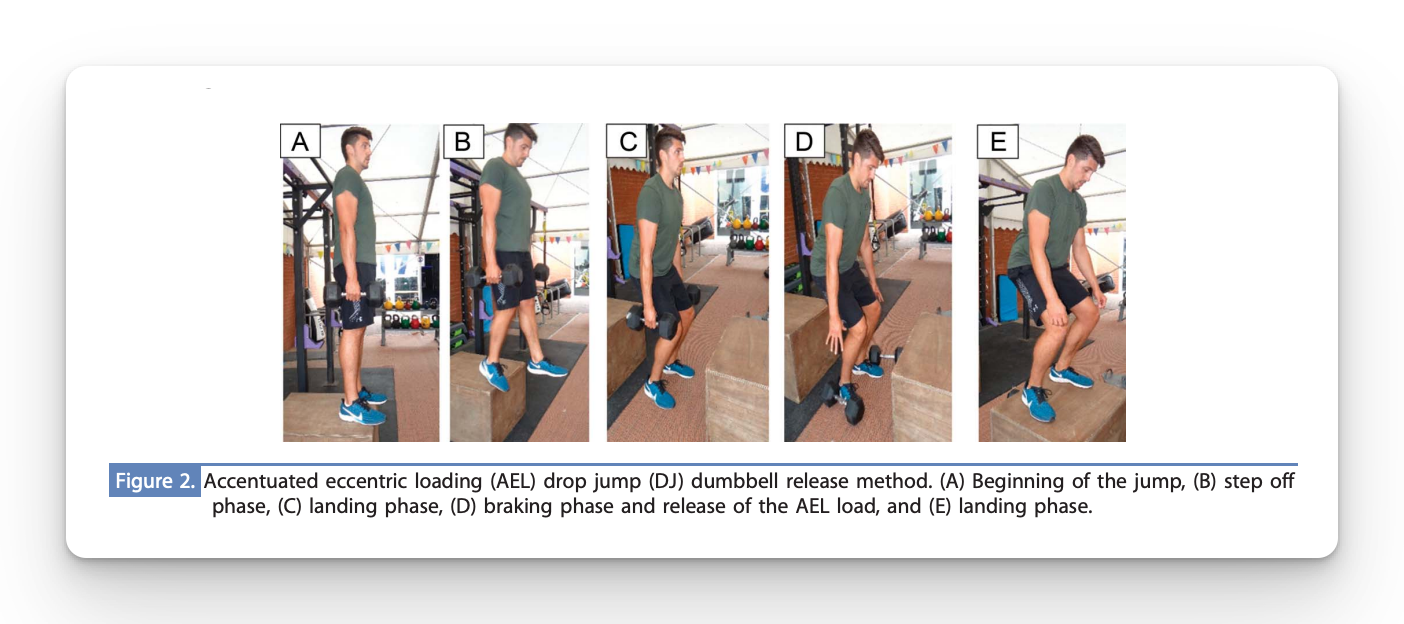 A

B

C

D

E

Figure 2. Accentuated eccentric loading (AEL) drop jump (DJ) dumbbell release method. (A) Beginning of the jump, (B) step off phase, (C) landing phase, (D) braking phase and release of the AEL load, and (E) landing phase.