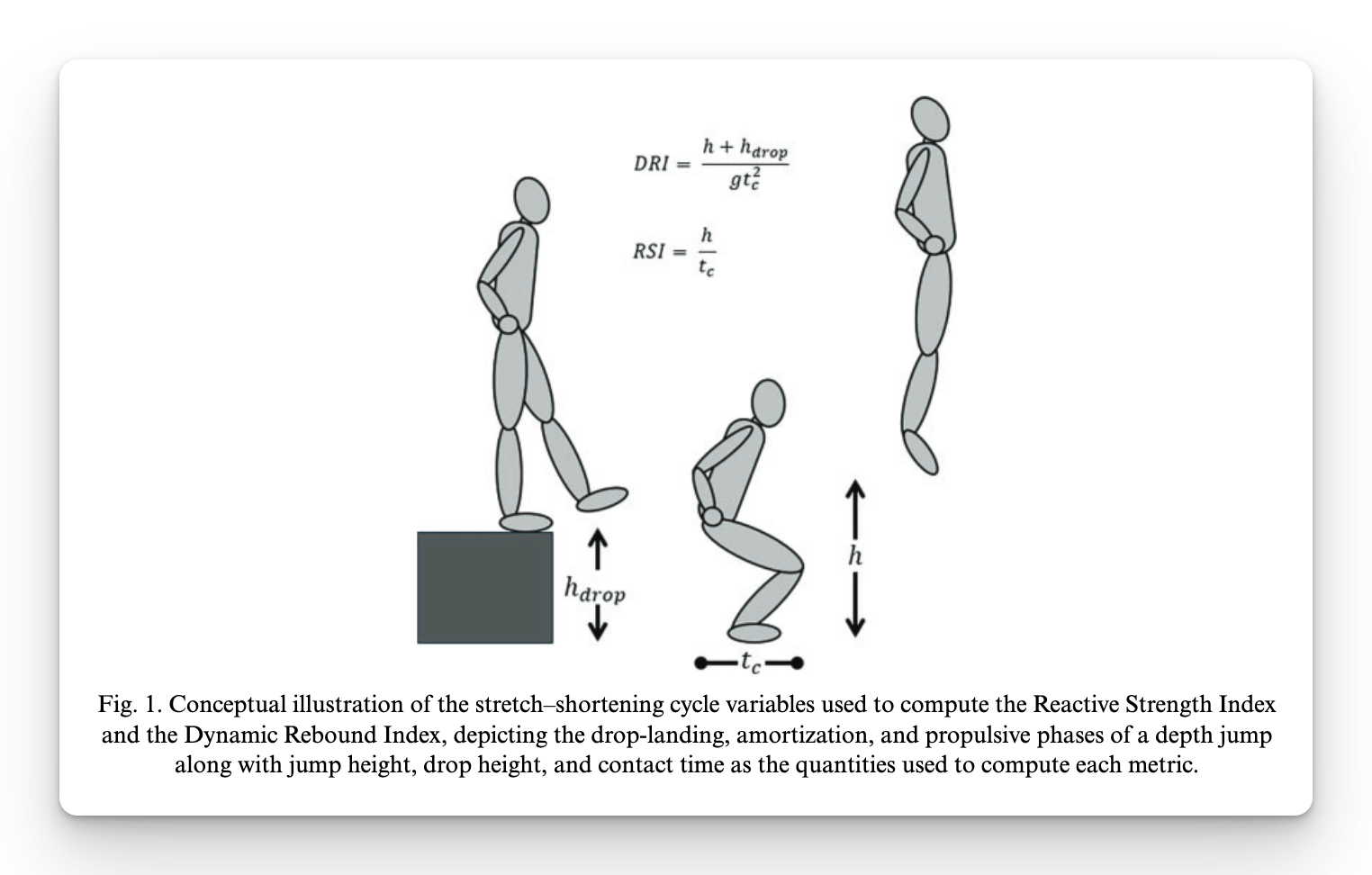 $DRI = \frac{h + h_{drop}}{gt_c^2}$

$RSI = \frac{h}{t_c}$

$h_{drop}$

$h$

$t_c$

Fig. 1. Conceptual illustration of the stretch–shortening cycle variables used to compute the Reactive Strength Index and the Dynamic Rebound Index, depicting the drop-landing, amortization, and propulsive phases of a depth jump along with jump height, drop height, and contact time as the quantities used to compute each metric.