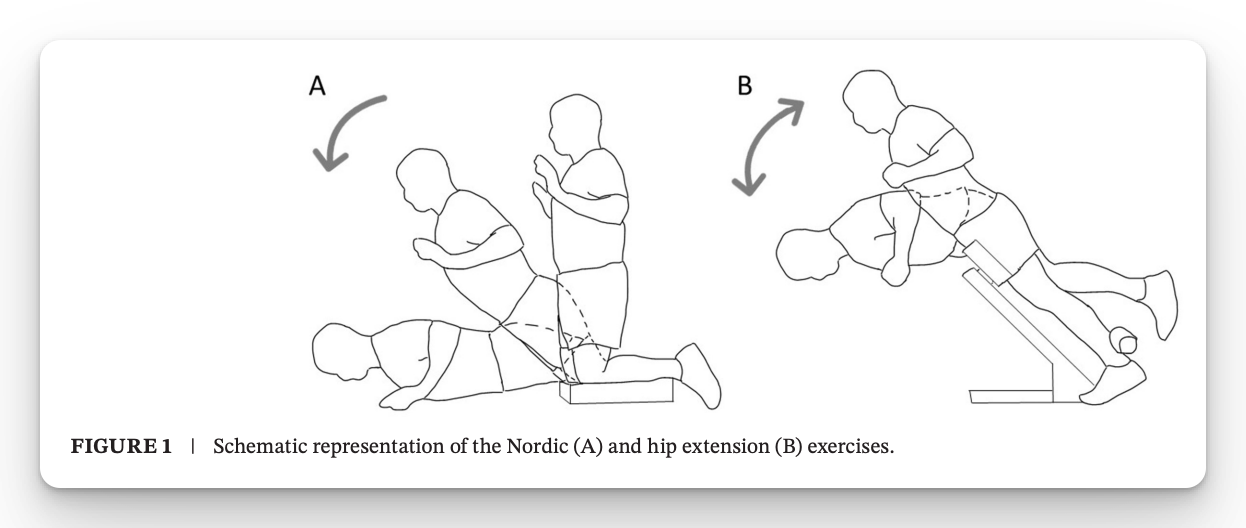 A

B

FIGURE 1 | Schematic representation of the Nordic (A) and hip extension (B) exercises.